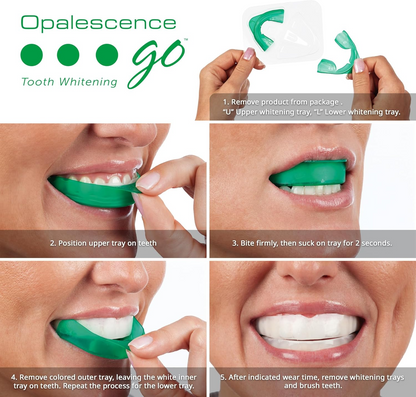 Opalescence go™
Tooth Whitening

1. Remove product from package . "U" Upper whitening tray, "L" Lower whitening tray.

2. Position upper tray on teeth

3. Bite firmly, then suck on tray for 2 seconds.

4. Remove colored outer tray, leaving the white inner tray on teeth. Repeat the process for the lower tray.

5. After indicated wear time, remove whitening trays and brush teeth.